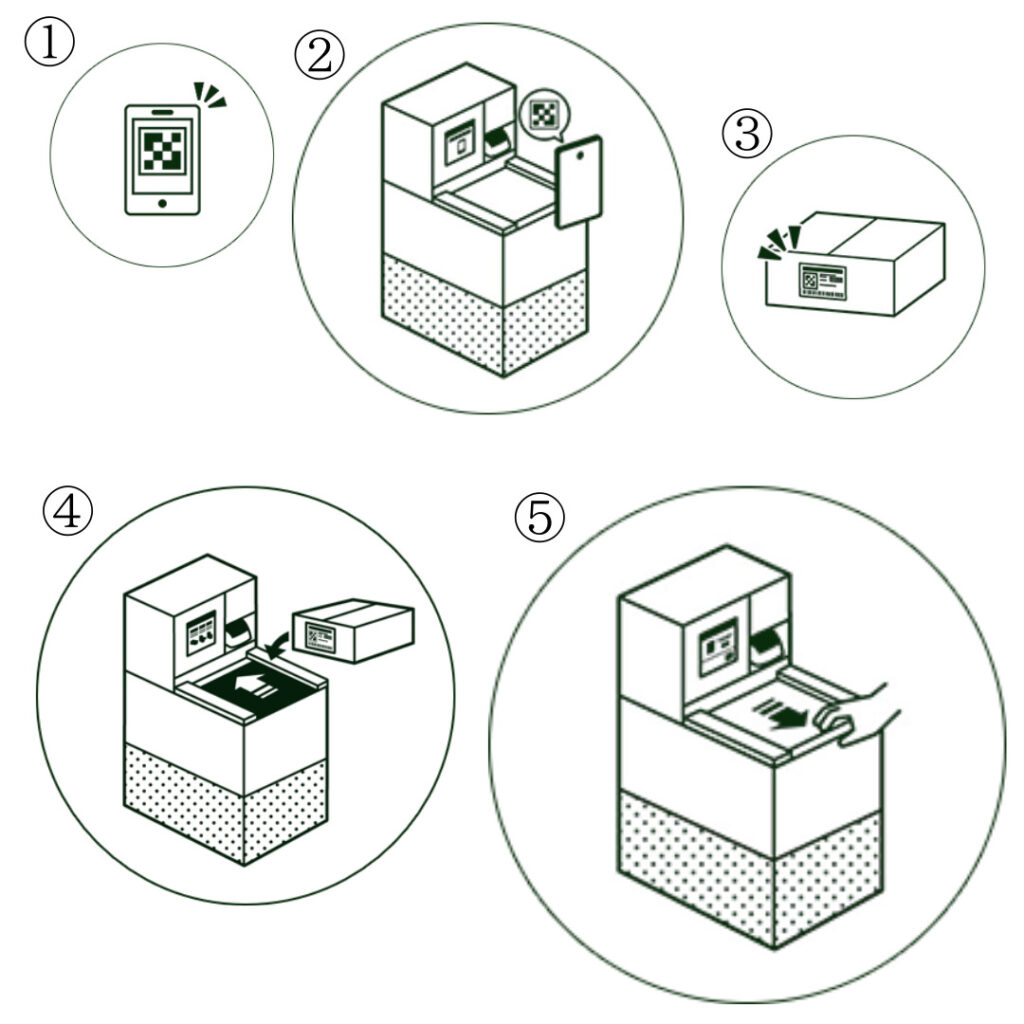 ①
②
③
④
⑤